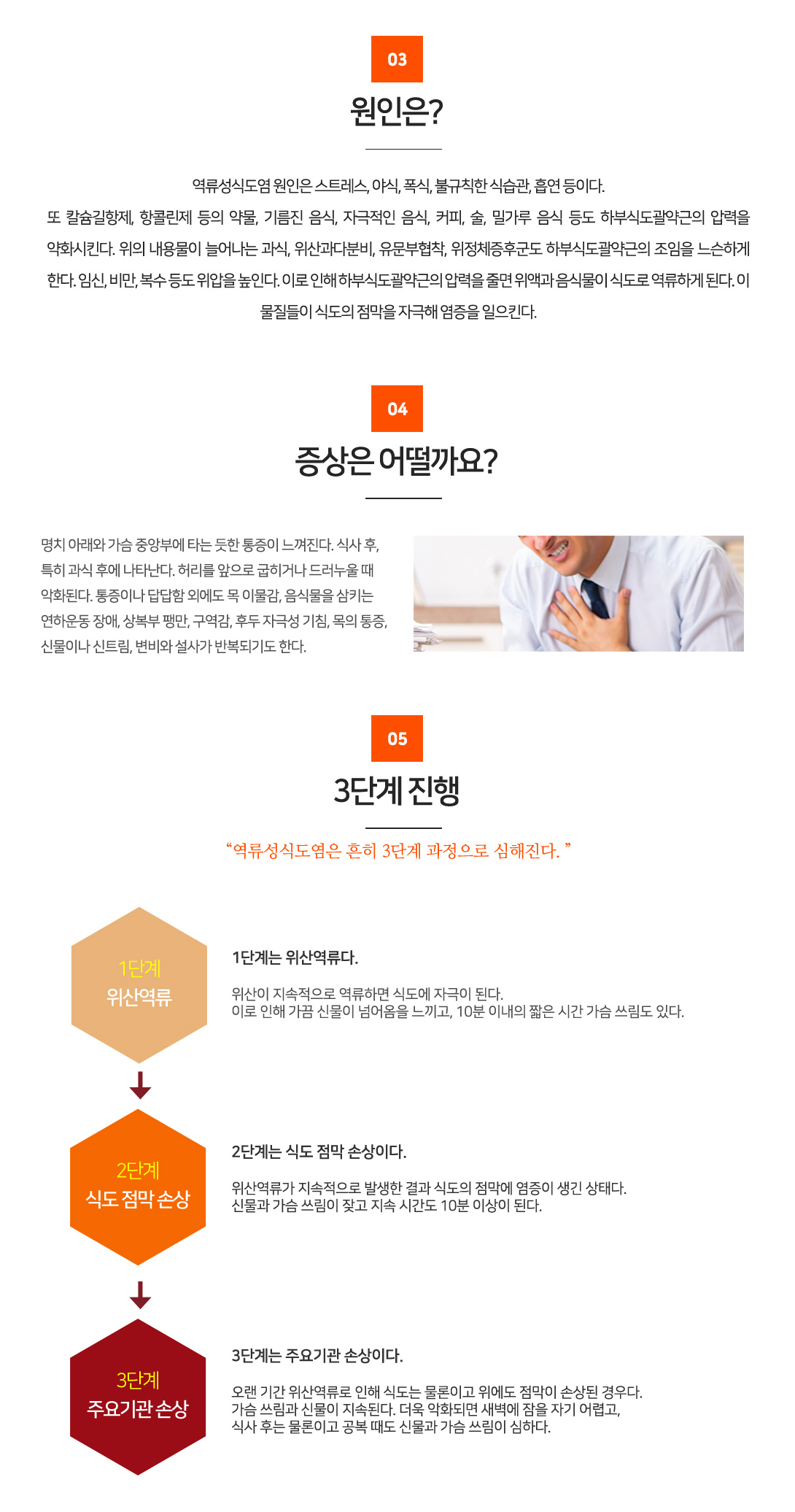 03

원인은?

역류성식도염 원인은 스트레스, 야식, 폭식, 불규칙한 식습관, 흡연 등이다.
또 칼슘길항제, 항콜린제 등의 약물, 기름진 음식, 자극적인 음식, 커피, 술, 밀가루 음식 등도 하부식도괄약근의 압력을 약화시킨다. 위의 내용물이 늘어나는 과식, 위산과다분비, 유문부협착, 위정체증후군도 하부식도괄약근의 조임을 느슨하게 한다. 임신, 비만, 복수 등도 위압을 높인다. 이로 인해 하부식도괄약근의 압력을 줄면 위액과 음식물이 식도로 역류하게 된다. 이 물질들이 식도의 점막을 자극해 염증을 일으킨다.

04

증상은 어떨까요?

명치 아래와 가슴 중앙부에 타는 듯한 통증이 느껴진다. 식사 후, 특히 과식 후에 나타난다. 허리를 앞으로 굽히거나 드러누울 때 악화된다. 통증이나 답답함 외에도 목 이물감, 음식물을 삼키는 연하운동 장애, 상복부 팽만, 구역감, 후두 자극성 기침, 목의 통증, 신물이나 신트림, 변비와 설사가 반복되기도 한다.

05

3단계 진행

“역류성식도염은 흔히 3단계 과정으로 심해진다. ”

1단계
위산역류

1단계는 위산역류다.

위산이 지속적으로 역류하면 식도에 자극이 된다.
이로 인해 가끔 신물이 넘어옴을 느끼고, 10분 이내의 짧은 시간 가슴 쓰림도 있다.

2단계
식도 점막 손상

2단계는 식도 점막 손상이다.

위산역류가 지속적으로 발생한 결과 식도의 점막에 염증이 생긴 상태다.
신물과 가슴 쓰림이 잦고 지속 시간도 10분 이상이 된다.

3단계
주요기관 손상

3단계는 주요기관 손상이다.

오랜 기간 위산역류로 인해 식도는 물론이고 위에도 점막이 손상된 경우다.
가슴 쓰림과 신물이 지속된다. 더욱 악화되면 새벽에 잠을 자기 어렵고,
식사 후는 물론이고 공복 때도 신물과 가슴 쓰림이 심하다.